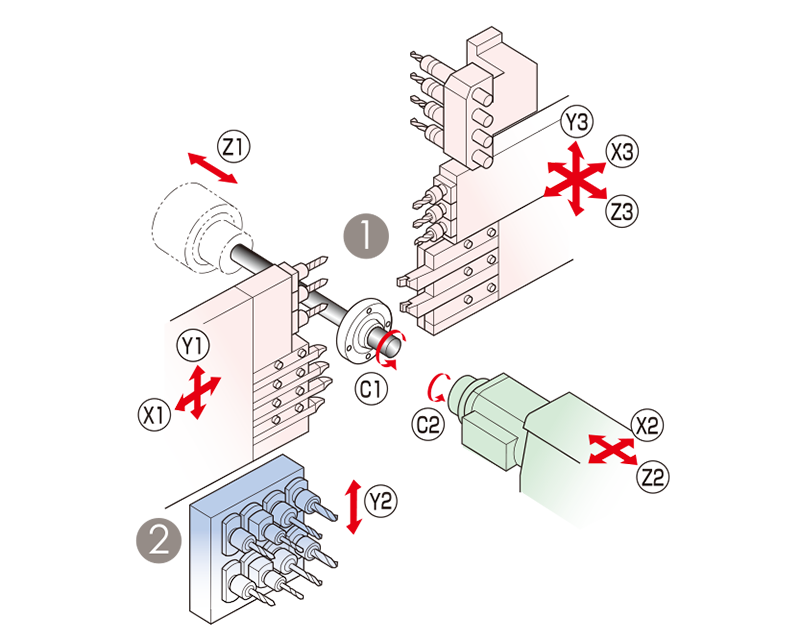 Z1
Y3
X3
Z3
1
Y1
X1
C1
C2
X2
Z2
Y2
2