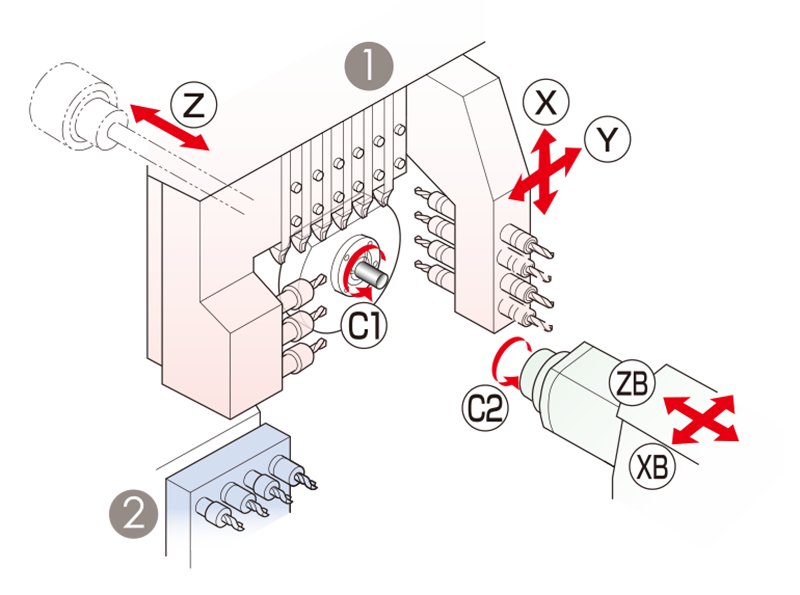 1
Z
X
Y
C1
C2
ZB
XB
2